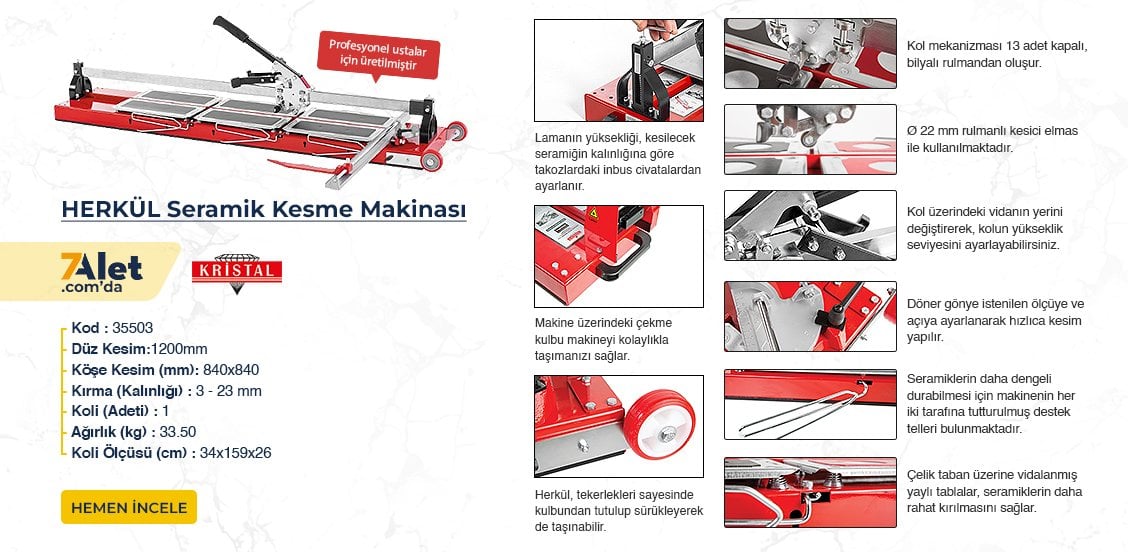 Profesyonel ustalar için üretilmiştir

HERKÜL Seramik Kesme Makinası

7Alet .com'da

KRİSTAL

Kod : 35503
Düz Kesim:1200mm
Köşe Kesim (mm): 840x840
Kırma (Kalınlığı) : 3 - 23 mm
Koli (Adeti) : 1
Ağırlık (kg) : 33.50
Koli Ölçüsü (cm) : 34x159x26

HEMEN İNCELE

Lamanın yüksekliği, kesilecek seramiğin kalınlığına göre takozlardaki inbus civatalardan ayarlanır.

Makine üzerindeki çekme kulbu makineyi kolaylıkla taşımanızı sağlar.

Herkül, tekerlekleri sayesinde kulbundan tutulup sürükleyerek de taşınabilir.

Kol mekanizması 13 adet kapalı, bilyalı rulmandan oluşur.

Ø 22 mm rulmanlı kesici elmas ile kullanılmaktadır.

Kol üzerindeki vidanın yerini değiştirerek, kolun yükseklik seviyesini ayarlayabilirsiniz.

Döner gönye istenilen ölçüye ve açıya ayarlanarak hızlıca kesim yapılır.

Seramiklerin daha dengeli durabilmesi için makinenin her iki tarafına tutturulmuş destek telleri bulunmaktadır.

Çelik taban üzerine vidalanmış yaylı tablalar, seramiklerin daha rahat kırılmasını sağlar.